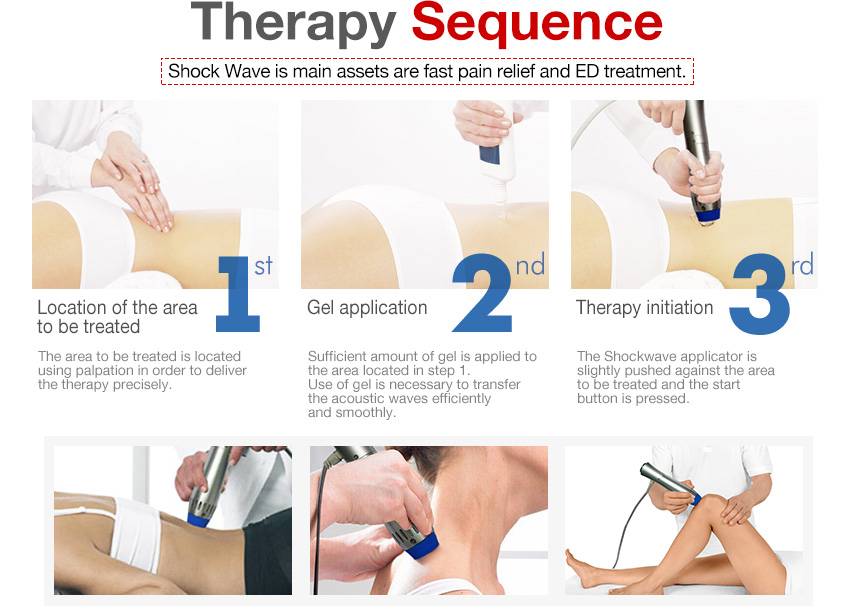 Therapy Sequence

Shock Wave is main assets are fast pain relief and ED treatment.

1st
Location of the area to be treated

The area to be treated is located using palpation in order to deliver the therapy precisely.

2nd
Gel application

Sufficient amount of gel is applied to the area located in step 1.
Use of gel is necessary to transfer the acoustic waves efficiently and smoothly.

3rd
Therapy initiation

The Shockwave applicator is slightly pushed against the area to be treated and the start button is pressed.